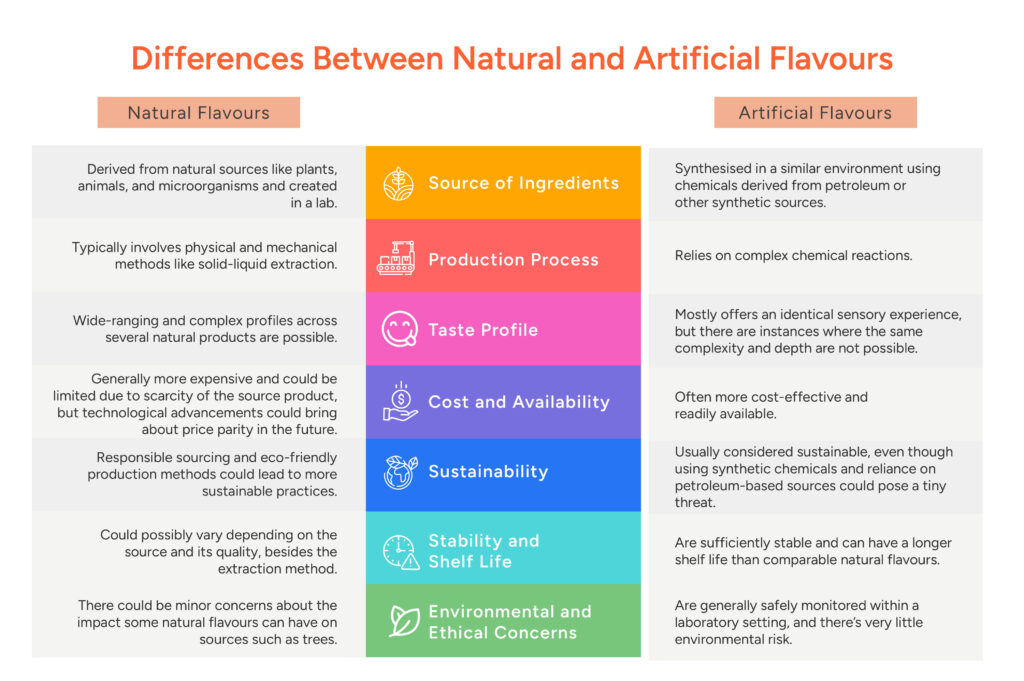 Differences Between Natural and Artificial Flavours

| Natural Flavours | | Artificial Flavours |
|---|---|---|
| Derived from natural sources like plants, animals, and microorganisms and created in a lab. | Source of Ingredients | Synthesised in a similar environment using chemicals derived from petroleum or other synthetic sources. |
| Typically involves physical and mechanical methods like solid-liquid extraction. | Production Process | Relies on complex chemical reactions. |
| Wide-ranging and complex profiles across several natural products are possible. | Taste Profile | Mostly offers an identical sensory experience, but there are instances where the same complexity and depth are not possible. |
| Generally more expensive and could be limited due to scarcity of the source product, but technological advancements could bring about price parity in the future. | Cost and Availability | Often more cost-effective and readily available. |
| Responsible sourcing and eco-friendly production methods could lead to more sustainable practices. | Sustainability | Usually considered sustainable, even though using synthetic chemicals and reliance on petroleum-based sources could pose a tiny threat. |
| Could possibly vary depending on the source and its quality, besides the extraction method. | Stability and Shelf Life | Are sufficiently stable and can have a longer shelf life than comparable natural flavours. |
| There could be minor concerns about the impact some natural flavours can have on sources such as trees. | Environmental and Ethical Concerns | Are generally safely monitored within a laboratory setting, and there's very little environmental risk. |