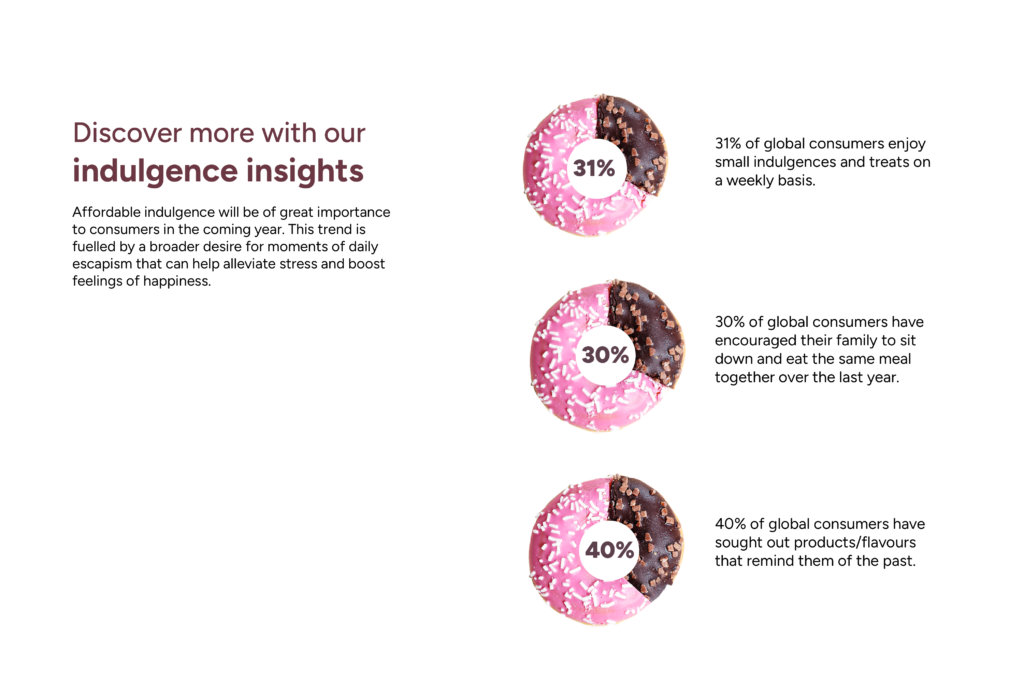 Discover more with our
indulgence insights

Affordable indulgence will be of great importance to consumers in the coming year. This trend is fuelled by a broader desire for moments of daily escapism that can help alleviate stress and boost feelings of happiness.

31%

31% of global consumers enjoy small indulgences and treats on a weekly basis.

30%

30% of global consumers have encouraged their family to sit down and eat the same meal together over the last year.

40%

40% of global consumers have sought out products/flavours that remind them of the past.